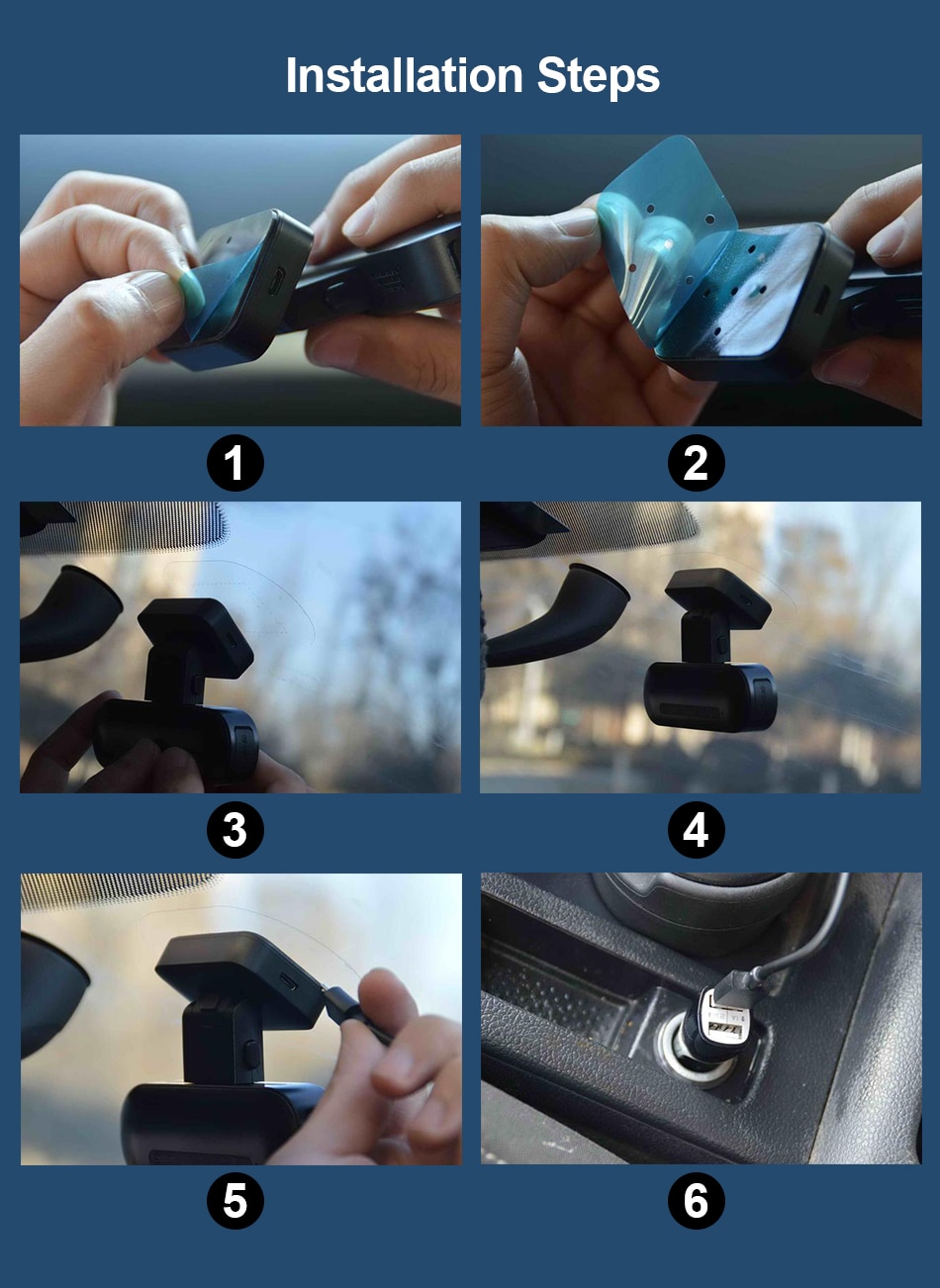 Installation Steps

1

2

3

4

5

6